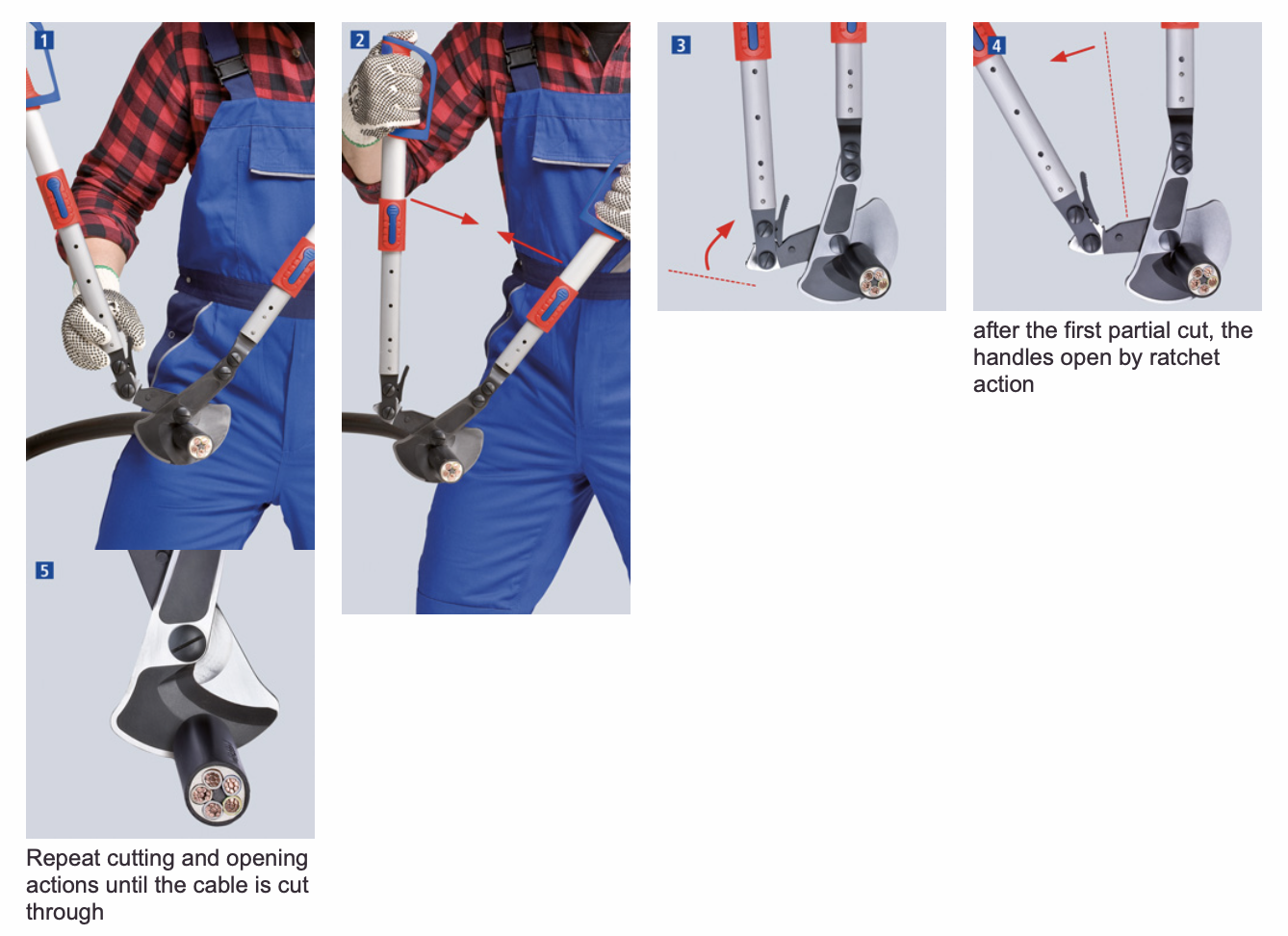 1

2

3

4

after the first partial cut, the handles open by ratchet action

5

Repeat cutting and opening actions until the cable is cut through