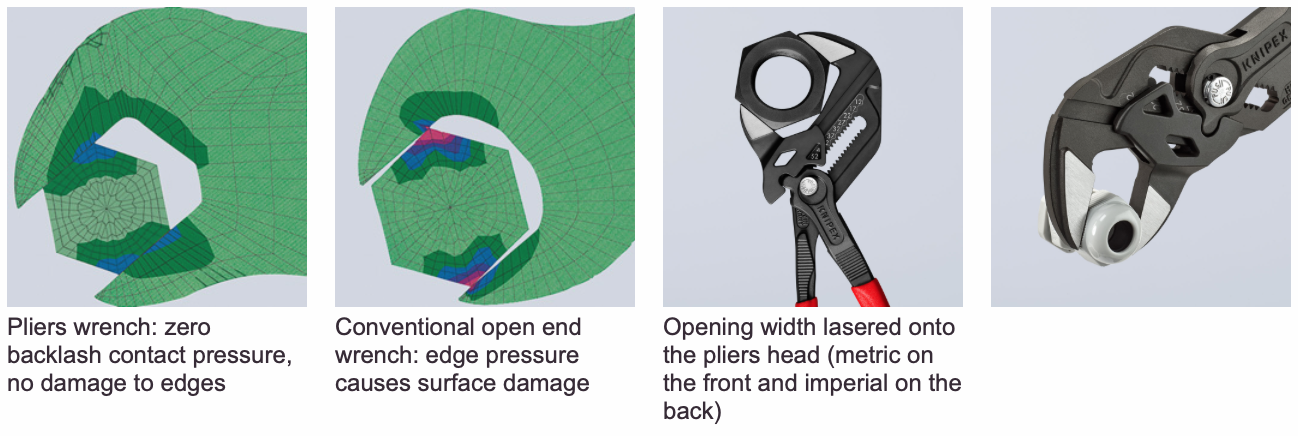 Pliers wrench: zero backlash contact pressure, no damage to edges

Conventional open end wrench: edge pressure causes surface damage

KNIPEX

Opening width lasered onto the pliers head (metric on the front and imperial on the back)

KNIPEX