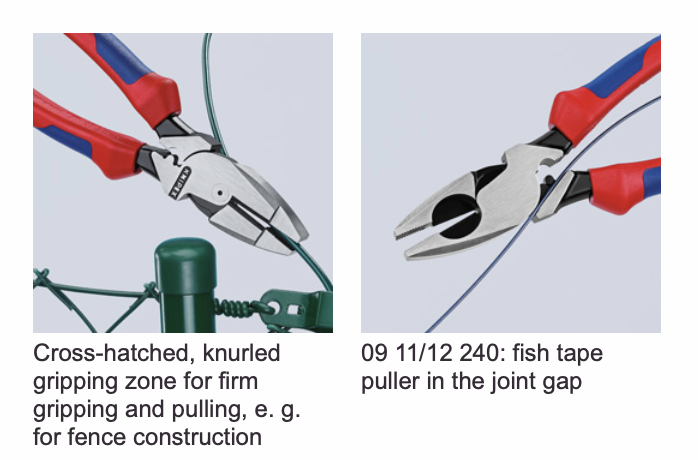 KNIPEX

Cross-hatched, knurled gripping zone for firm gripping and pulling, e. g. for fence construction

09 11/12 240: fish tape puller in the joint gap